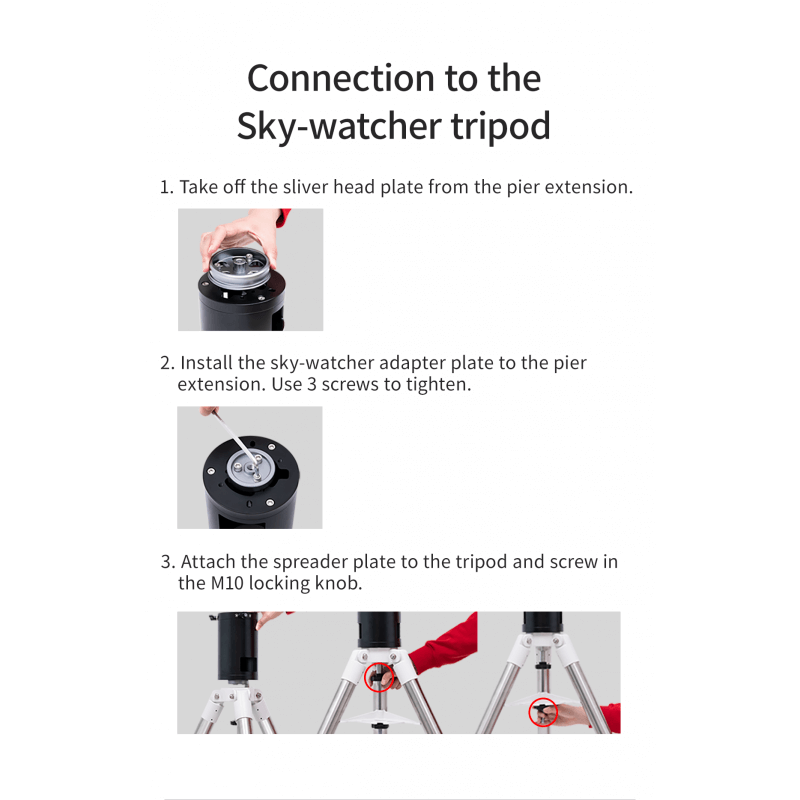 Connection to the Sky-watcher tripod

1. Take off the sliver head plate from the pier extension.

2. Install the sky-watcher adapter plate to the pier extension. Use 3 screws to tighten.

3. Attach the spreader plate to the tripod and screw in the M10 locking knob.